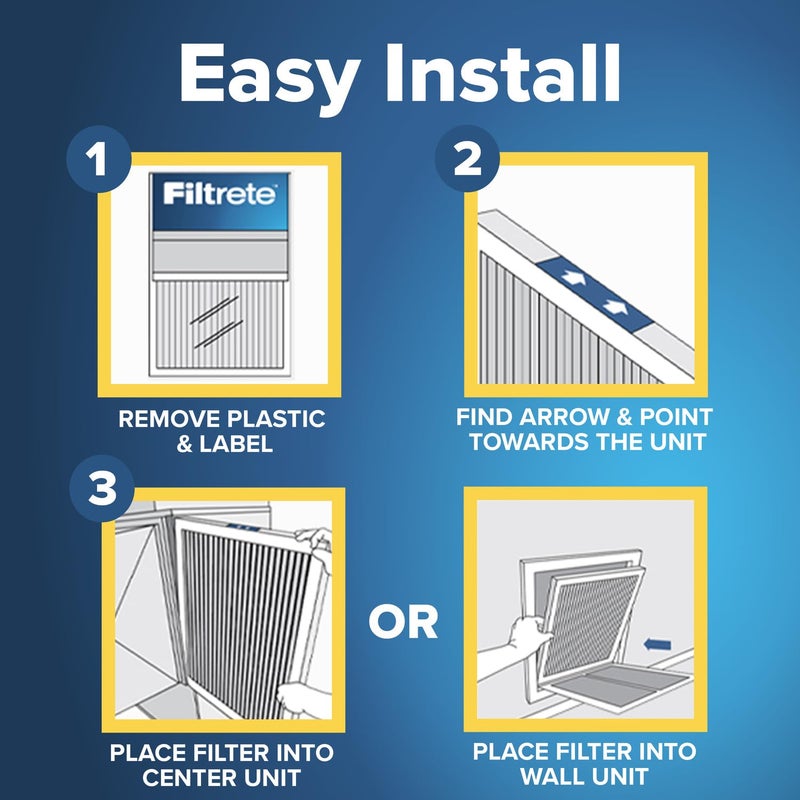 Easy Install

1

Filtrete

REMOVE PLASTIC & LABEL

2

FIND ARROW & POINT TOWARDS THE UNIT

3

PLACE FILTER INTO CENTER UNIT

OR

PLACE FILTER INTO WALL UNIT